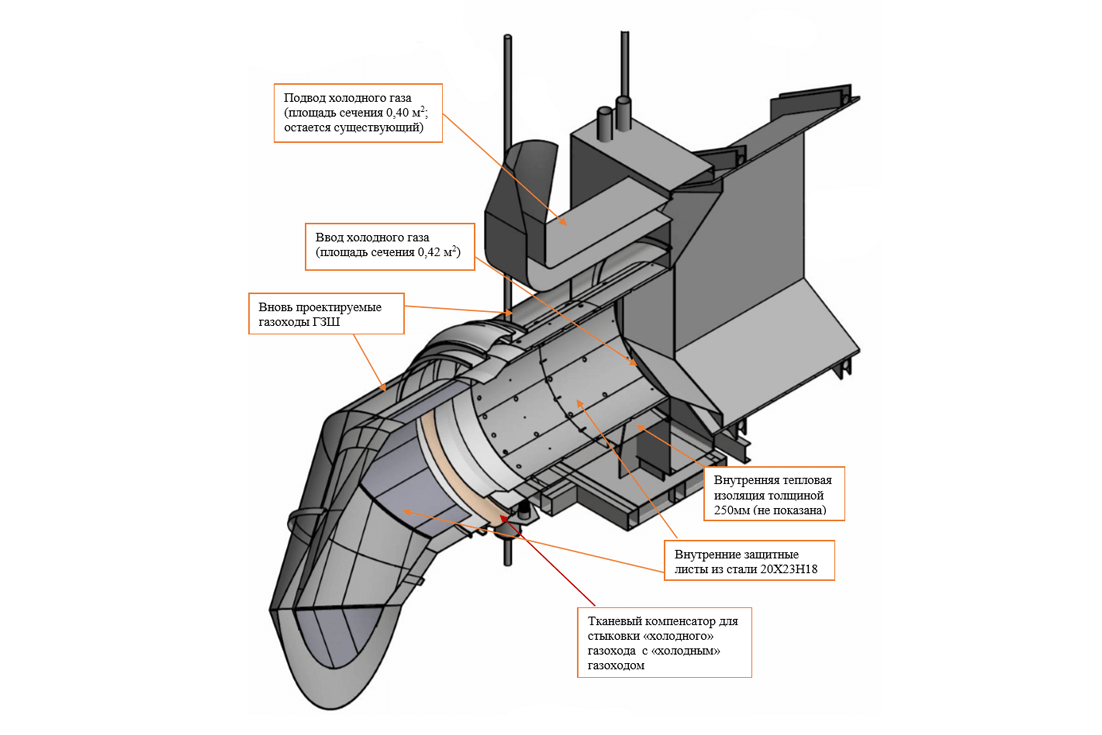 Подвод холодного газа (площадь сечения 0,40 м$^2$; остается существующий)

Ввод холодного газа (площадь сечения 0,42 м$^2$)

Вновь проектируемые газоходы ГЗШ

Внутренняя тепловая изоляция толщиной 250мм (не показана)

Внутренние защитные листы из стали 20Х23Н18

Тканевый компенсатор для стыковки «холодного» газохода с «холодным» газоходом